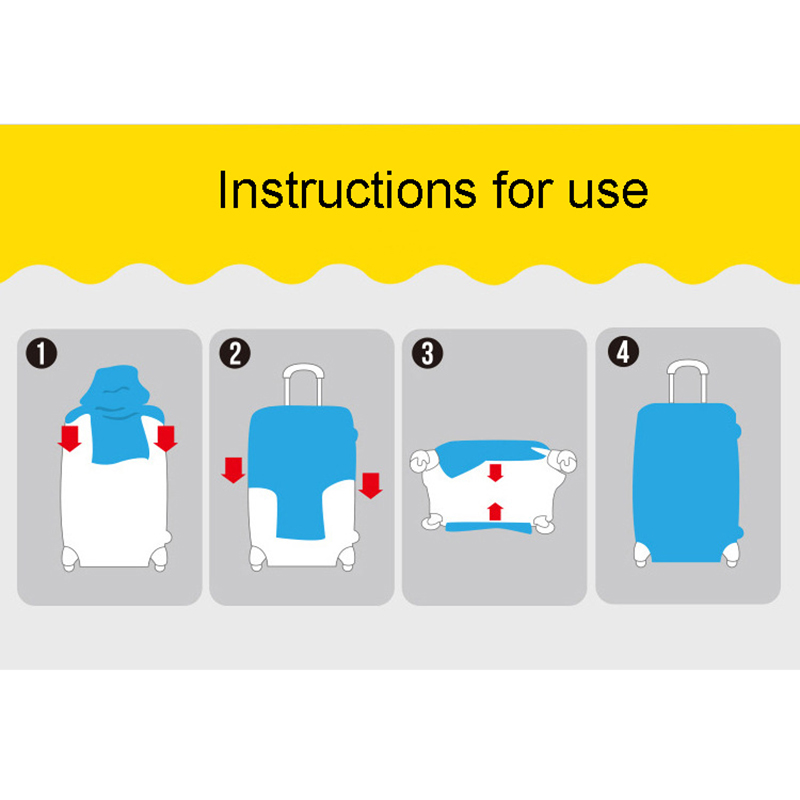 Instructions for use

1

2

3

4