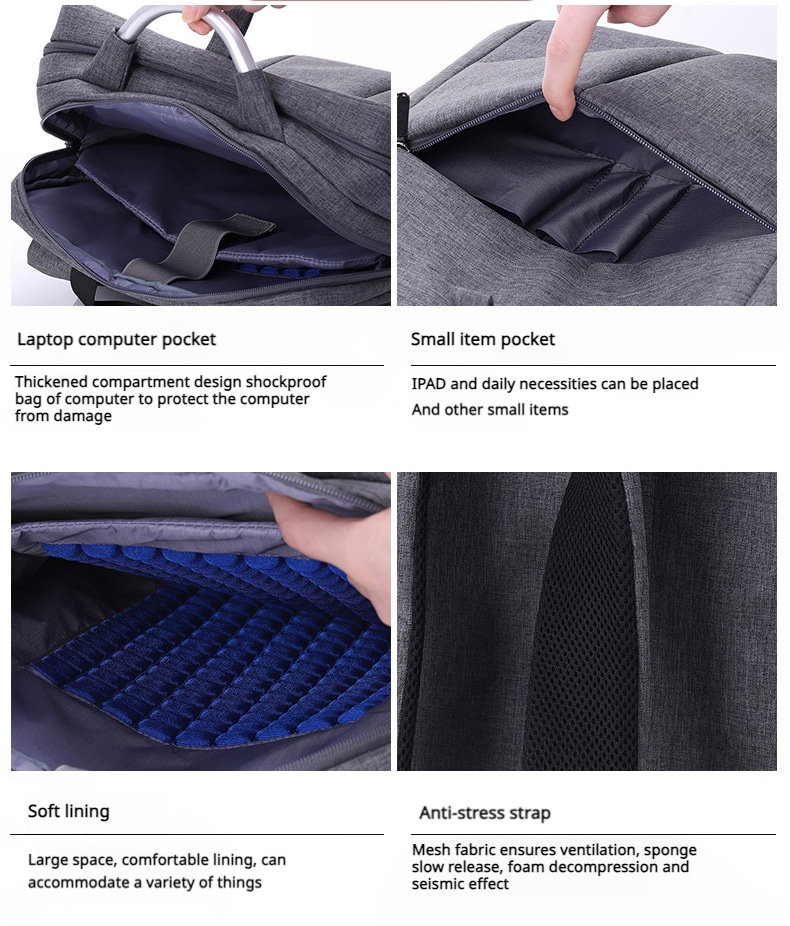 Laptop computer pocket

Thickened compartment design shockproof bag of computer to protect the computer from damage

Small item pocket

IPAD and daily necessities can be placed

And other small items

Soft lining

Large space, comfortable lining, can accommodate a variety of things

Anti-stress strap

Mesh fabric ensures ventilation, sponge slow release, foam decompression and seismic effect